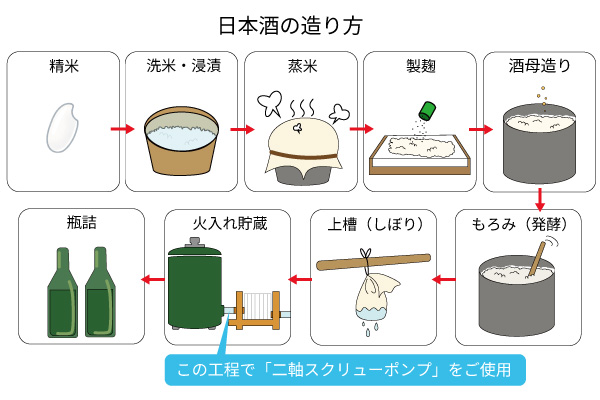 日本酒の造り方

精米

洗米・浸漬

蒸米

製麹

酒母造り

もろみ（発酵）

上槽（しぼり）

火入れ貯蔵

瓶詰

この工程で「二軸スクリューポンプ」をご使用